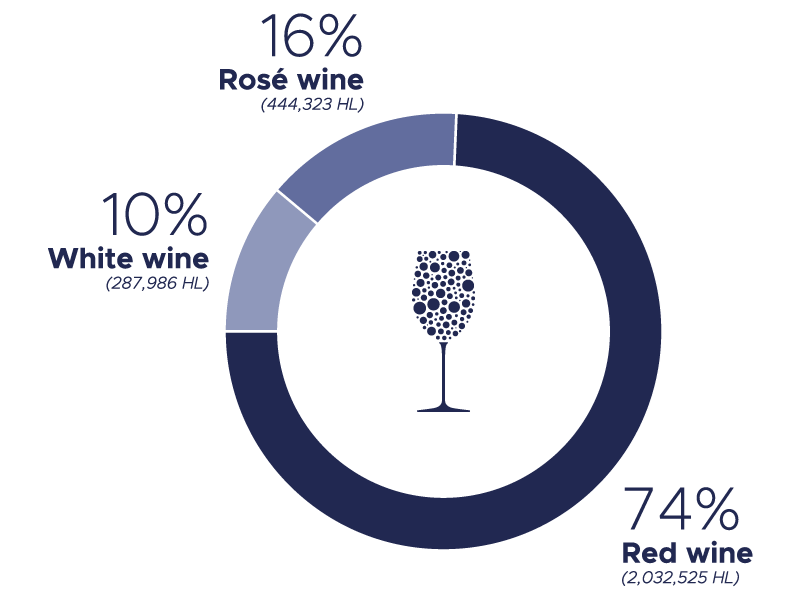 16%
Rosé wine
(444,323 HL)

10%
White wine
(287,986 HL)

74%
Red wine
(2,032,525 HL)